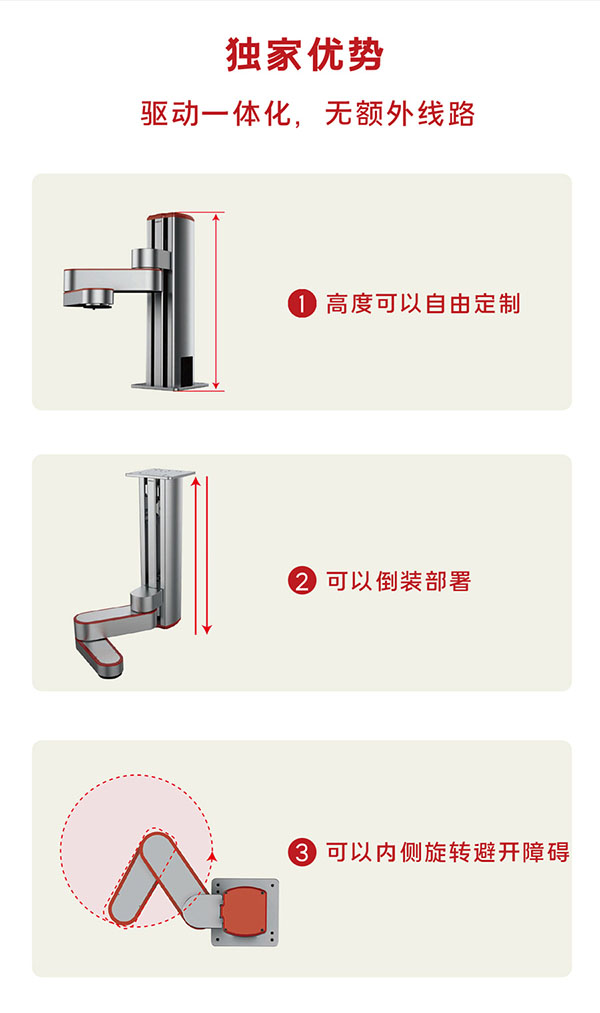 独家优势

驱动一体化，无额外线路

1 高度可以自由定制

2 可以倒装部署

3 可以内侧旋转避开障碍